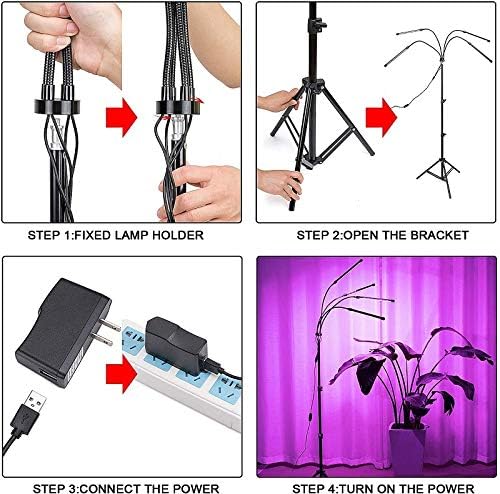 STEP 1:FIXED LAMP HOLDER

STEP 2:OPEN THE BRACKET

STEP 3:CONNECT THE POWER

STEP 4:TURN ON THE POWER