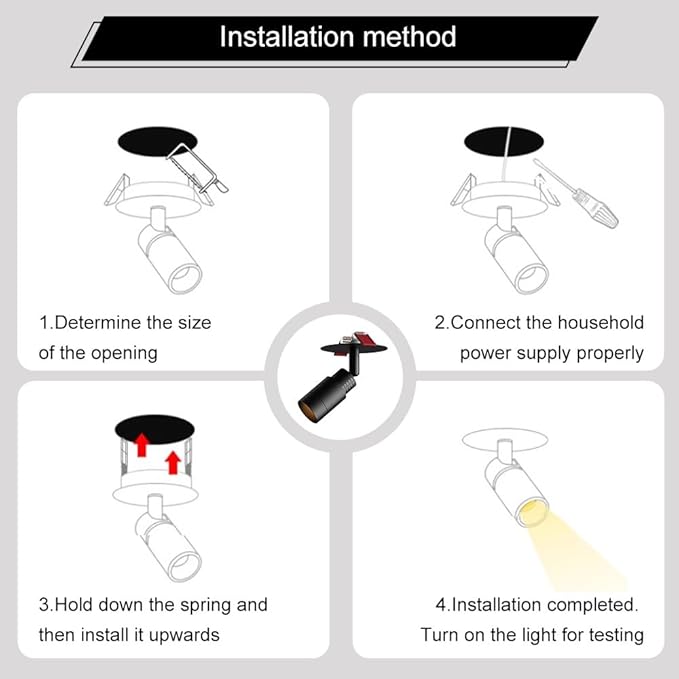 Installation method

1.Determine the size of the opening

2.Connect the household power supply properly

3.Hold down the spring and then install it upwards

4.Installation completed. Turn on the light for testing