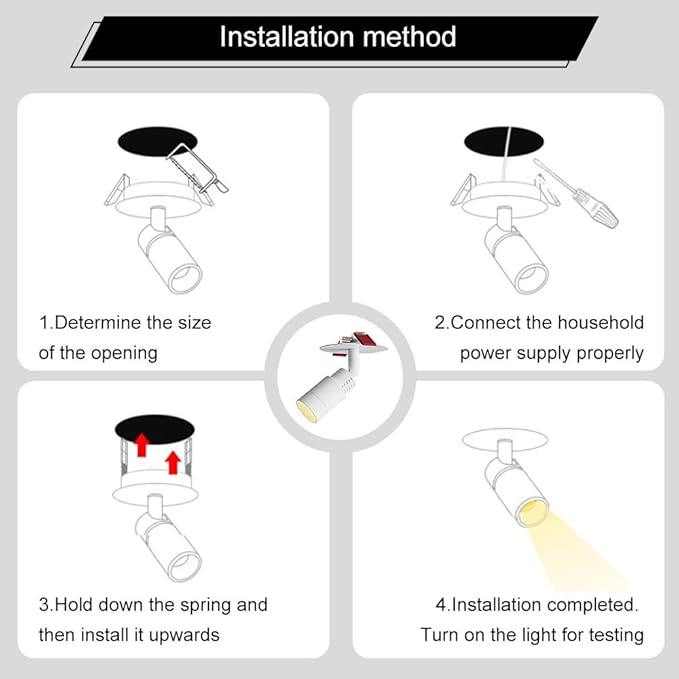 Installation method

1.Determine the size of the opening

2.Connect the household power supply properly

3.Hold down the spring and then install it upwards

4.Installation completed. Turn on the light for testing