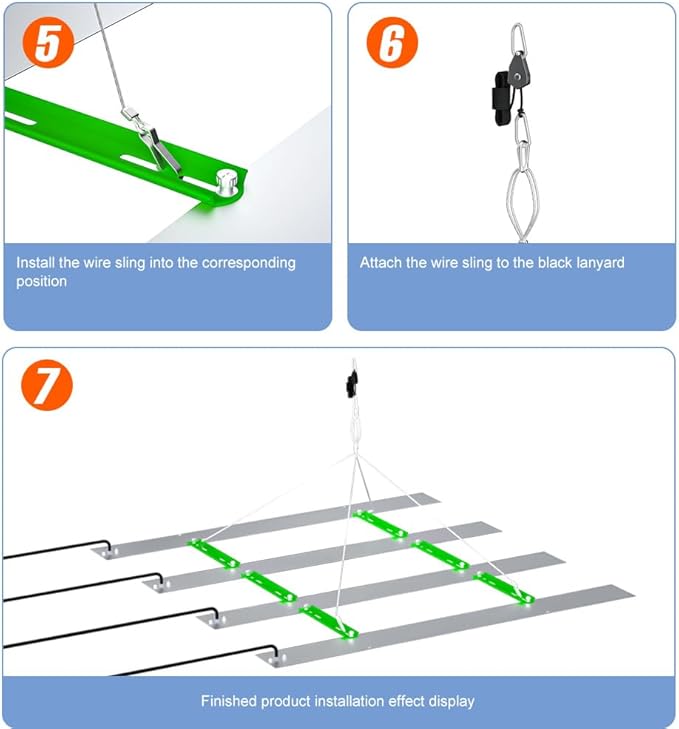 5

Install the wire sling into the corresponding position

6

Attach the wire sling to the black lanyard

7

Finished product installation effect display