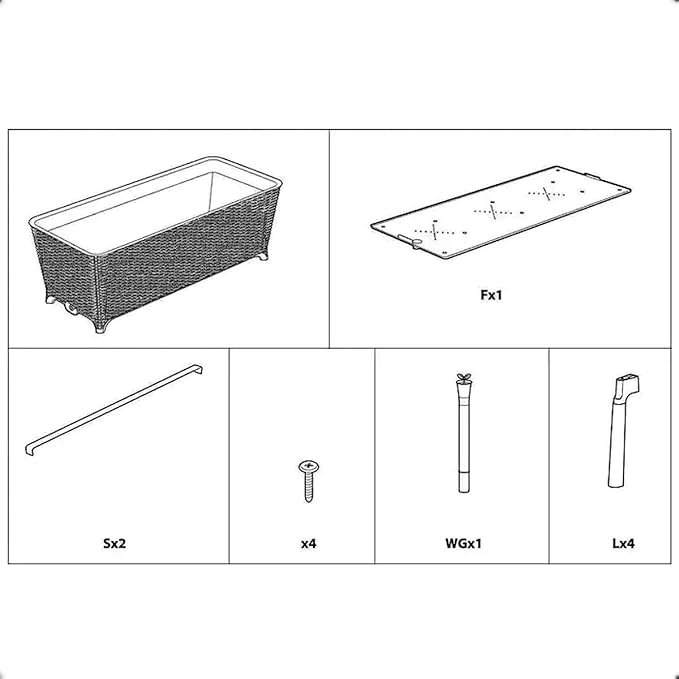 Fx1

Sx2

x4

WGx1

Lx4