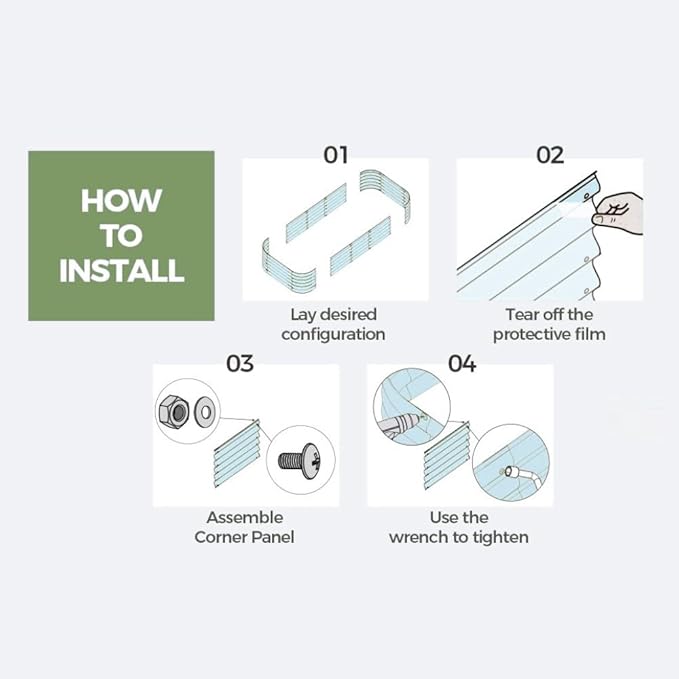 HOW TO INSTALL

01

Lay desired configuration

02

Tear off the protective film

03

Assemble Corner Panel

04

Use the wrench to tighten