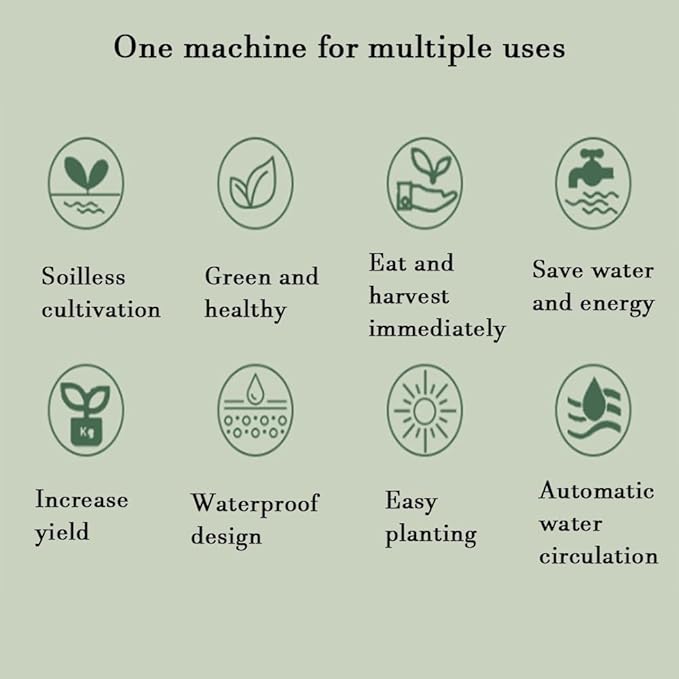 One machine for multiple uses

Soilless cultivation

Green and healthy

Eat and harvest immediately

Save water and energy

Kg

Increase yield

Waterproof design

Easy planting

Automatic water circulation