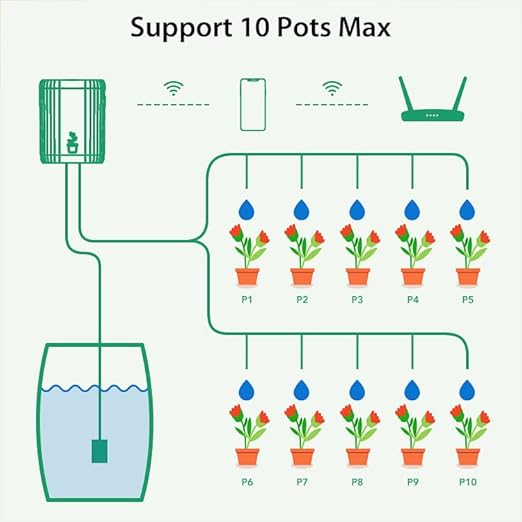 Support 10 Pots Max

P1 P2 P3 P4 P5

P6 P7 P8 P9 P10