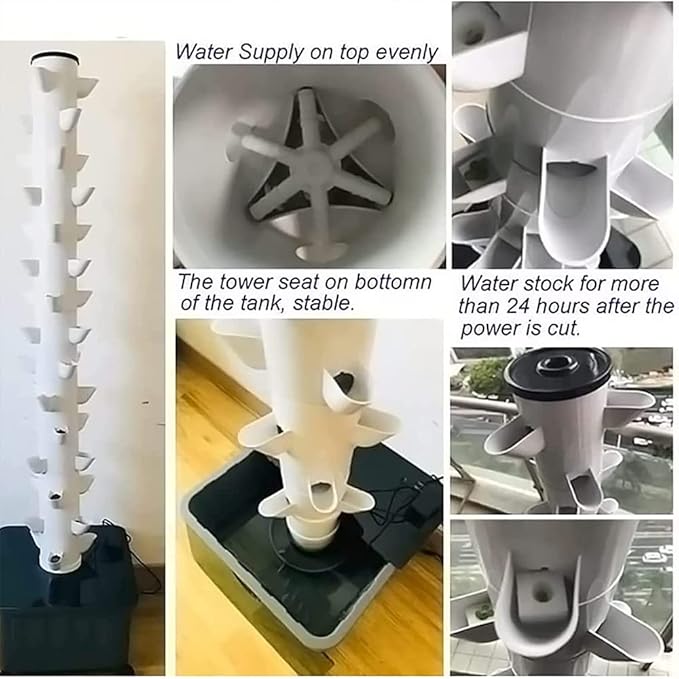 Water Supply on top evenly

The tower seat on bottomn of the tank, stable.

Water stock for more than 24 hours after the power is cut.