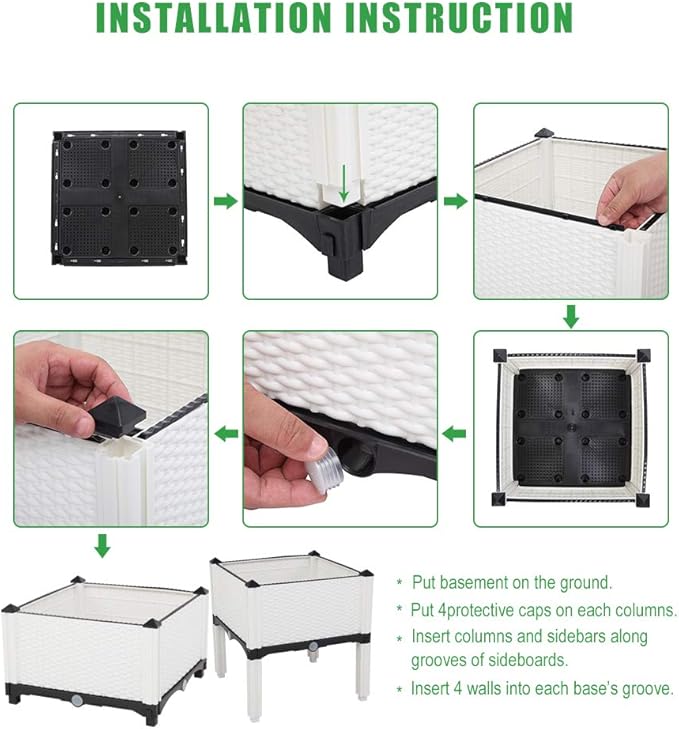 INSTALLATION INSTRUCTION

* Put basement on the ground.
* Put 4protective caps on each columns.
* Insert columns and sidebars along grooves of sideboards.
* Insert 4 walls into each base's groove.