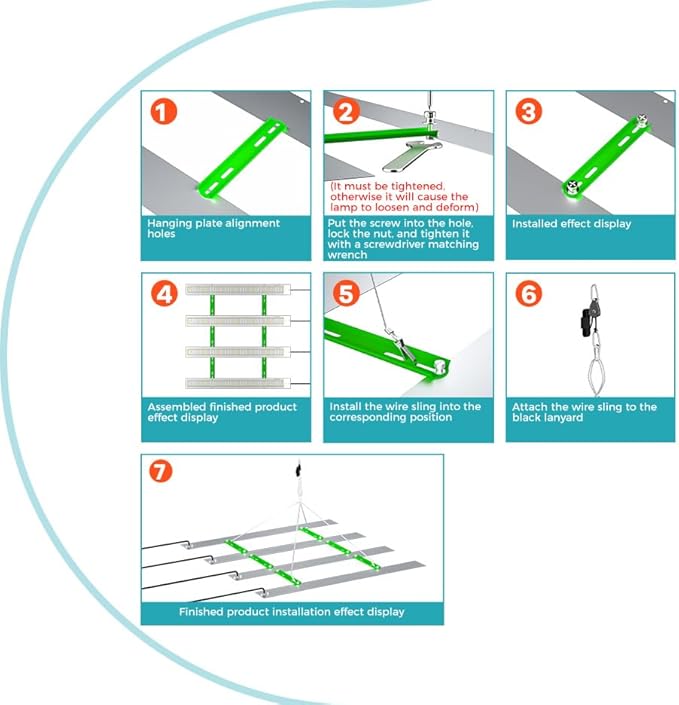 1

Hanging plate alignment holes

2

(It must be tightened, otherwise it will cause the lamp to loosen and deform)

Put the screw into the hole, lock the nut, and tighten it with a screwdriver matching wrench

3

Installed effect display

4

Assembled finished product effect display

5

Install the wire sling into the corresponding position

6

Attach the wire sling to the black lanyard

7

Finished product installation effect display