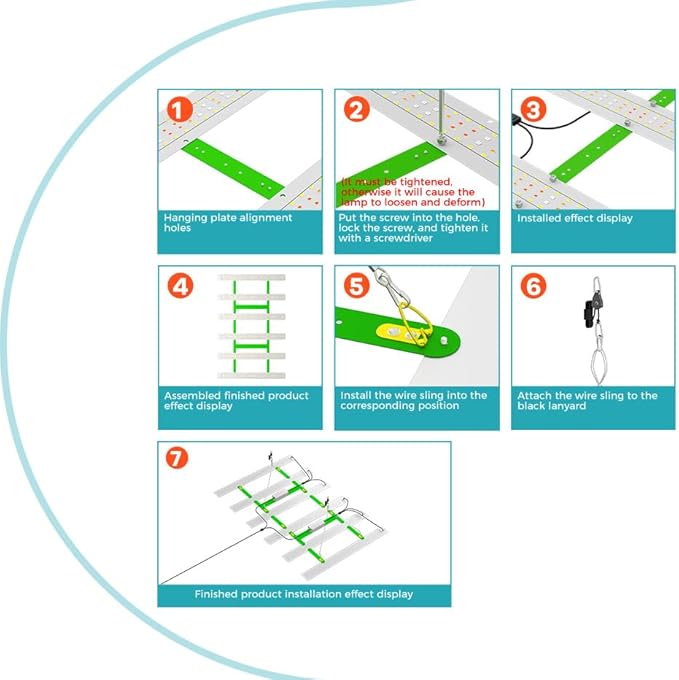 1

Hanging plate alignment holes

2

(It must be tightened, otherwise it will cause the lamp to loosen and deform)

Put the screw into the hole, lock the screw, and tighten it with a screwdriver

3

Installed effect display

4

Assembled finished product effect display

5

Install the wire sling into the corresponding position

6

Attach the wire sling to the black lanyard

7

Finished product installation effect display