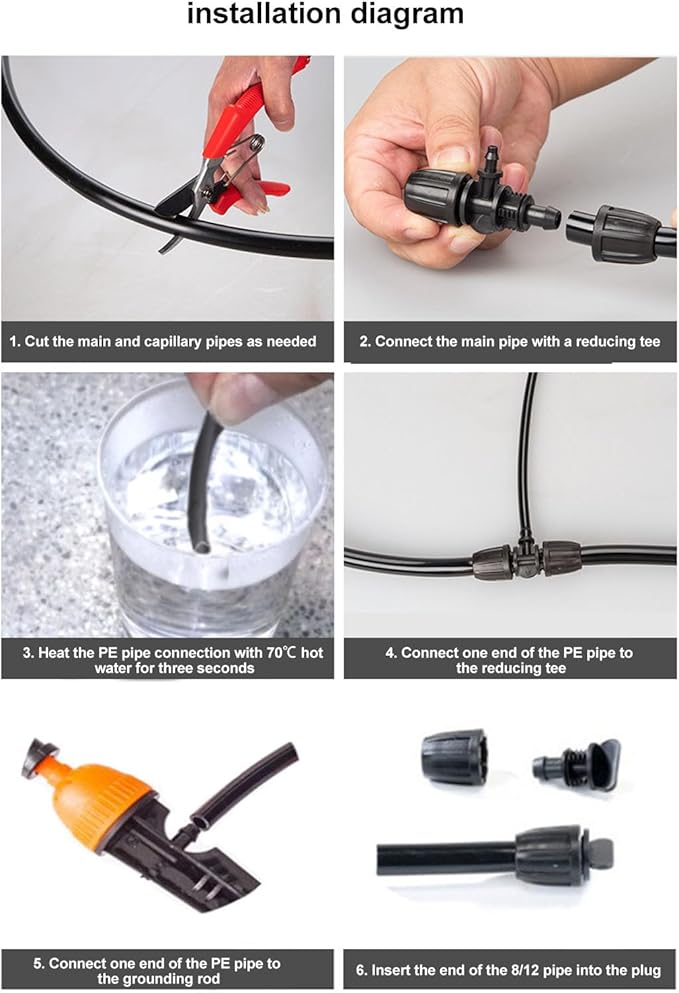 installation diagram

1. Cut the main and capillary pipes as needed

2. Connect the main pipe with a reducing tee

3. Heat the PE pipe connection with 70℃ hot water for three seconds

4. Connect one end of the PE pipe to the reducing tee

5. Connect one end of the PE pipe to the grounding rod

6. Insert the end of the 8/12 pipe into the plug