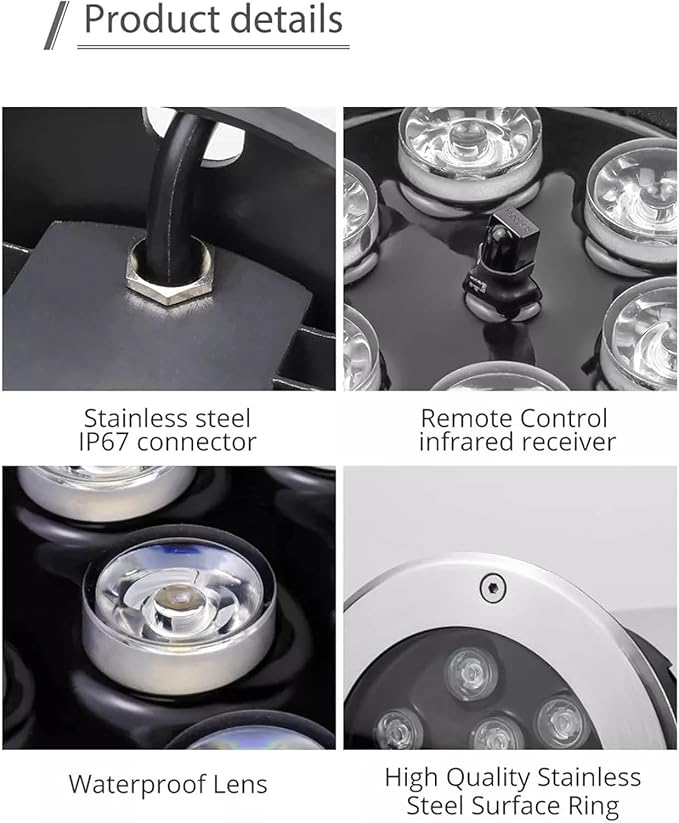 Product details

Stainless steel
IP67 connector

Remote Control
infrared receiver

Waterproof Lens

High Quality Stainless
Steel Surface Ring