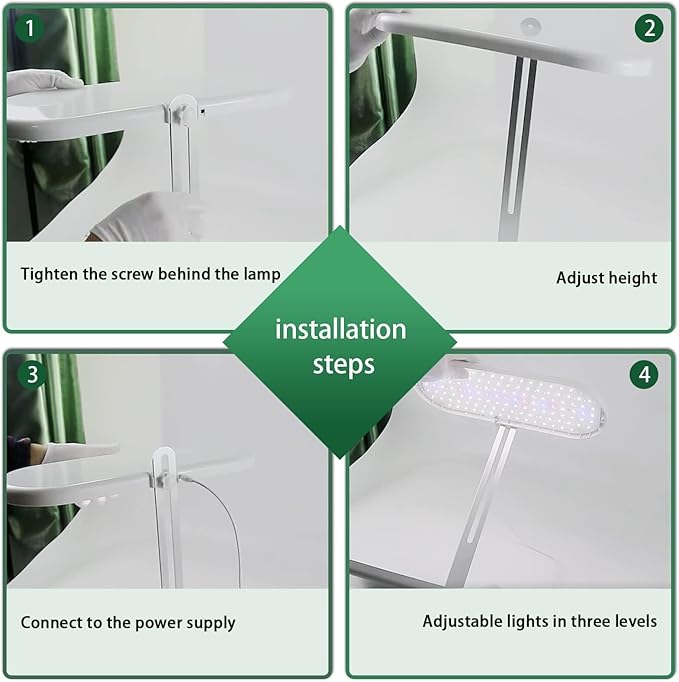 1

Tighten the screw behind the lamp

2

Adjust height

installation steps

3

Connect to the power supply

4

Adjustable lights in three levels