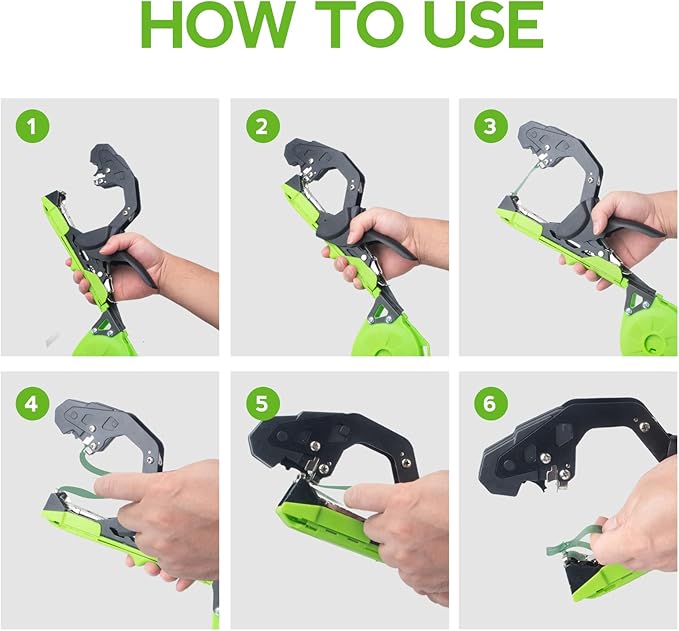 HOW TO USE

1

2

3

4

5

6