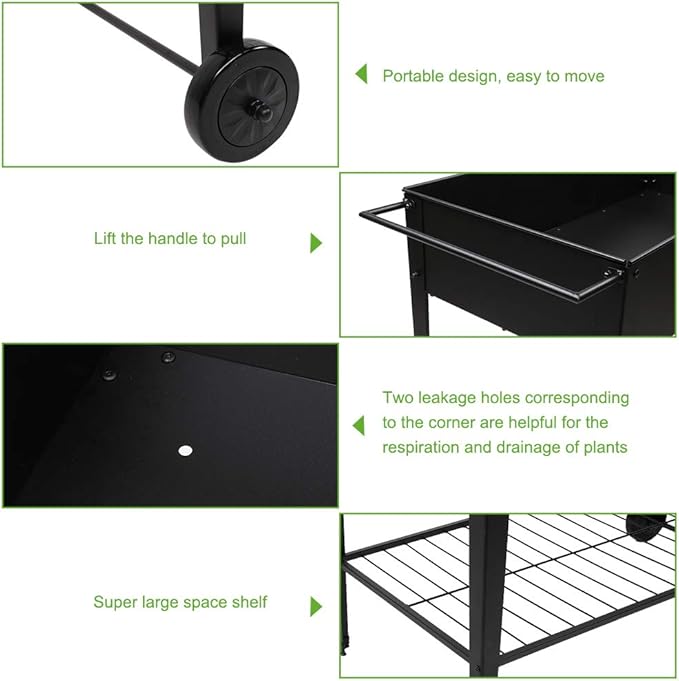 Portable design, easy to move

Lift the handle to pull

Two leakage holes corresponding to the corner are helpful for the respiration and drainage of plants

Super large space shelf