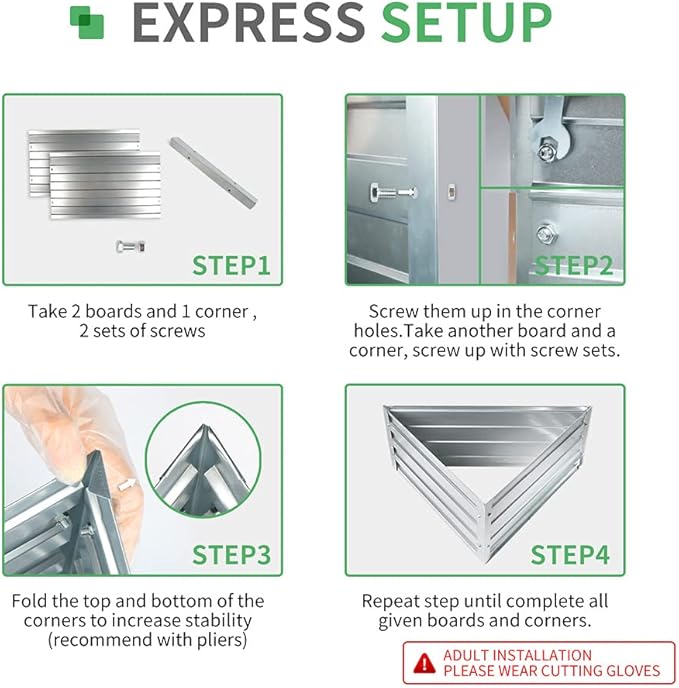 EXPRESS SETUP

STEP1

Take 2 boards and 1 corner , 2 sets of screws

STEP2

Screw them up in the corner holes.Take another board and a corner, screw up with screw sets.

STEP3

Fold the top and bottom of the corners to increase stability (recommend with pliers)

STEP4

Repeat step until complete all given boards and corners.

ADULT INSTALLATION
PLEASE WEAR CUTTING GLOVES