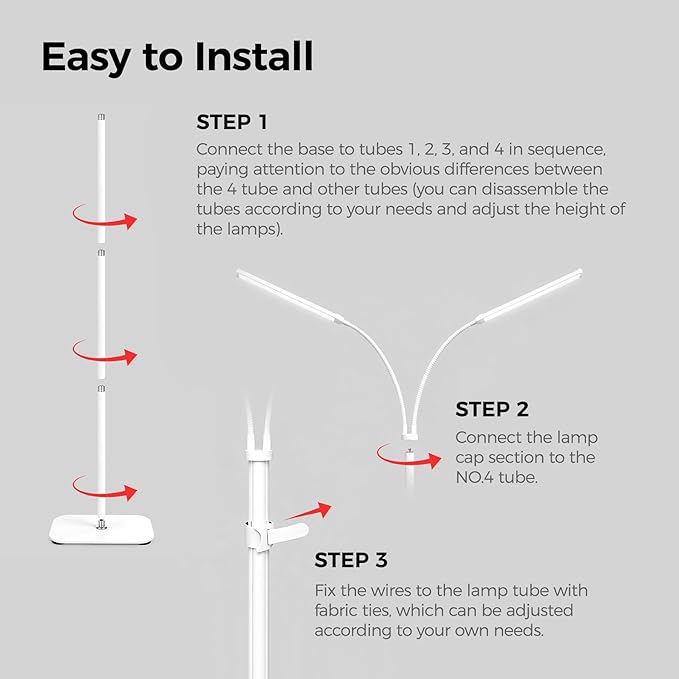 Easy to Install

STEP 1

Connect the base to tubes 1, 2, 3, and 4 in sequence, paying attention to the obvious differences between the 4 tube and other tubes (you can disassemble the tubes according to your needs and adjust the height of the lamps).

STEP 2

Connect the lamp cap section to the NO.4 tube.

STEP 3

Fix the wires to the lamp tube with fabric ties, which can be adjusted according to your own needs.