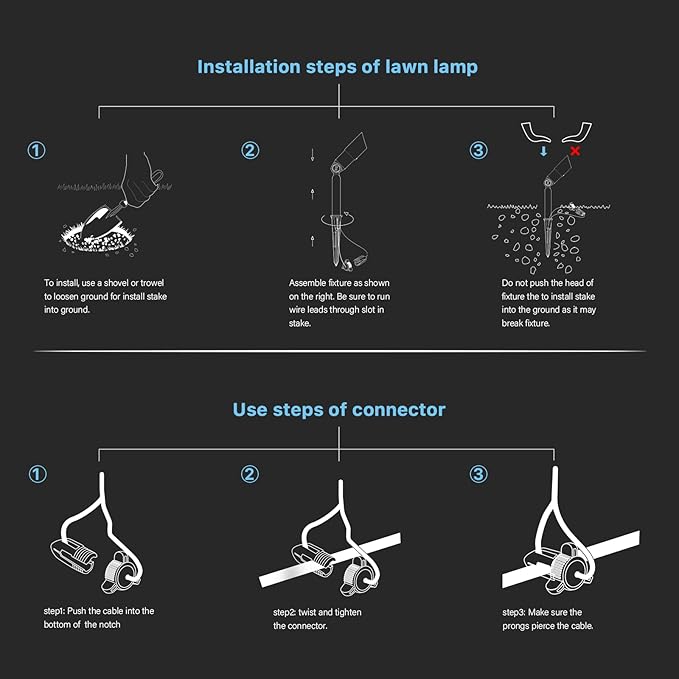 Installation steps of lawn lamp

①

To install, use a shovel or trowel to loosen ground for install stake into ground.

②

Assemble fixture as shown on the right. Be sure to run wire leads through slot in stake.

③

Do not push the head of fixture the to install stake into the ground as it may break fixture.

Use steps of connector

①

step1: Push the cable into the bottom of the notch

②

step2: twist and tighten the connector.

③

step3: Make sure the prongs pierce the cable.