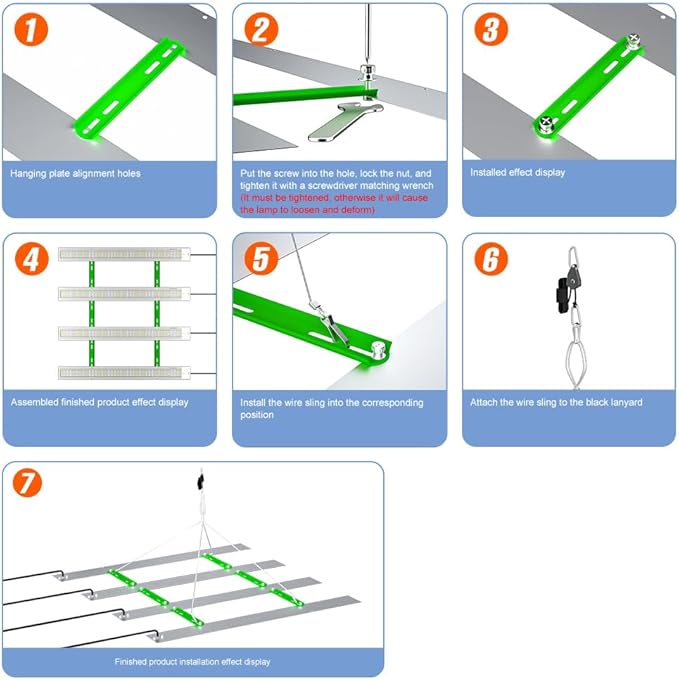 1

Hanging plate alignment holes

2

Put the screw into the hole, lock the nut, and tighten it with a screwdriver matching wrench (It must be tightened, otherwise it will cause the lamp to loosen and deform)

3

Installed effect display

4

Assembled finished product effect display

5

Install the wire sling into the corresponding position

6

Attach the wire sling to the black lanyard

7

Finished product installation effect display