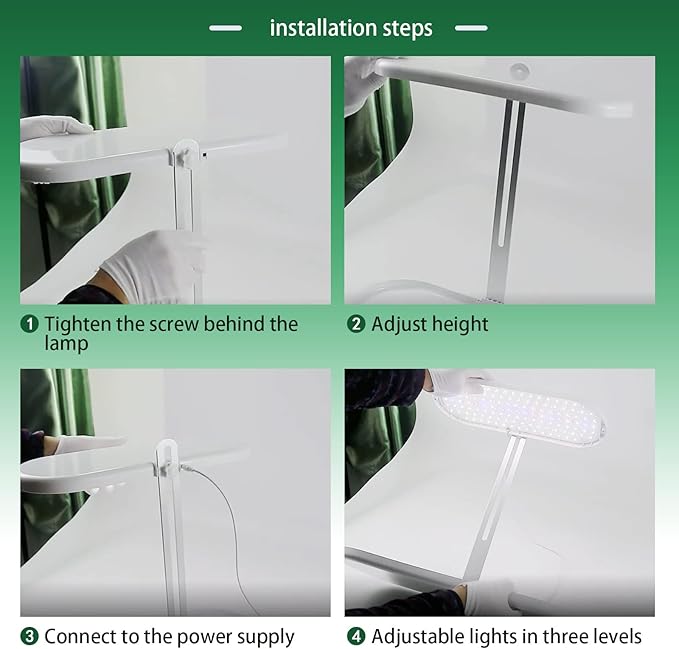 installation steps

❶ Tighten the screw behind the lamp

❷ Adjust height

❸ Connect to the power supply

❹ Adjustable lights in three levels