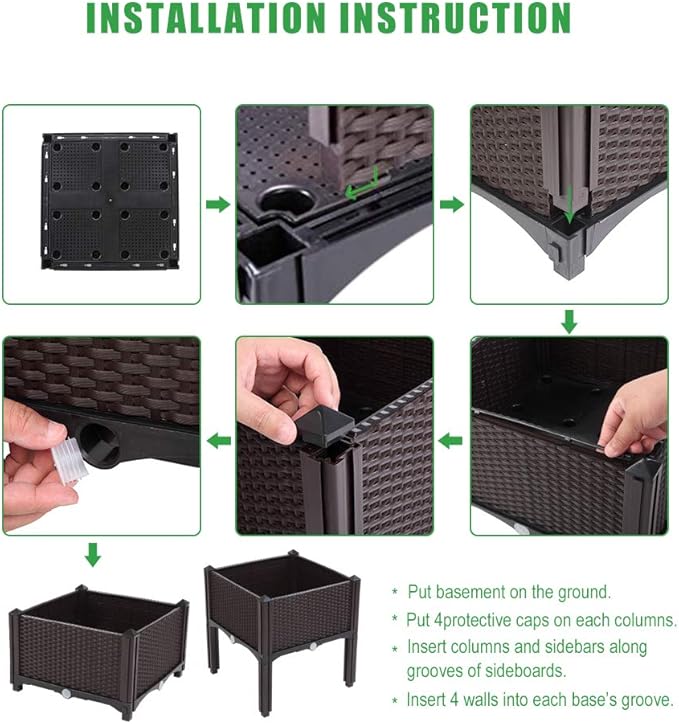 INSTALLATION INSTRUCTION

* Put basement on the ground.
* Put 4protective caps on each columns.
* Insert columns and sidebars along grooves of sideboards.
* Insert 4 walls into each base's groove.