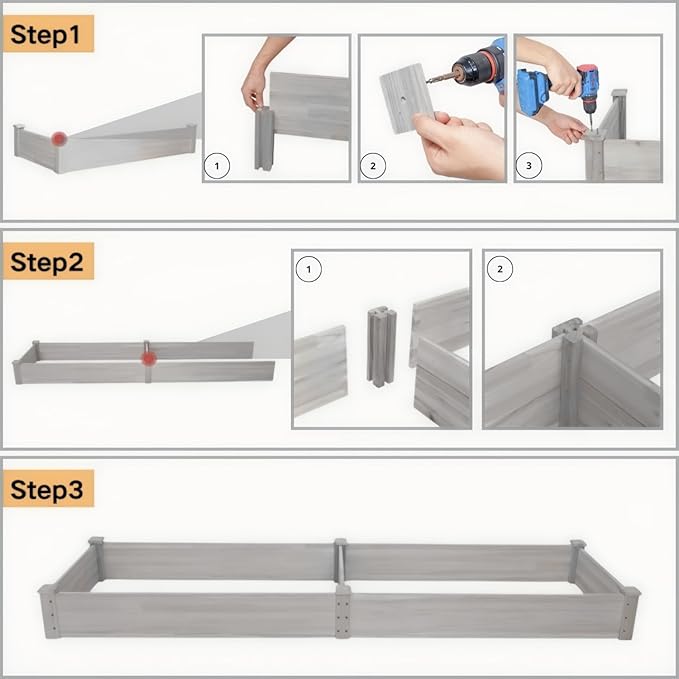 Step1

1

2

3

Step2

1

2

Step3