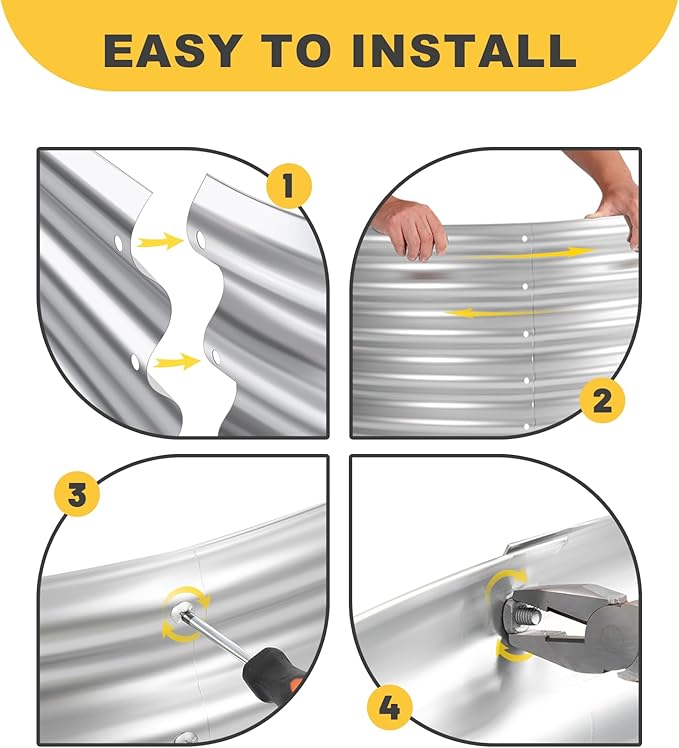 EASY TO INSTALL

1

2

3

4