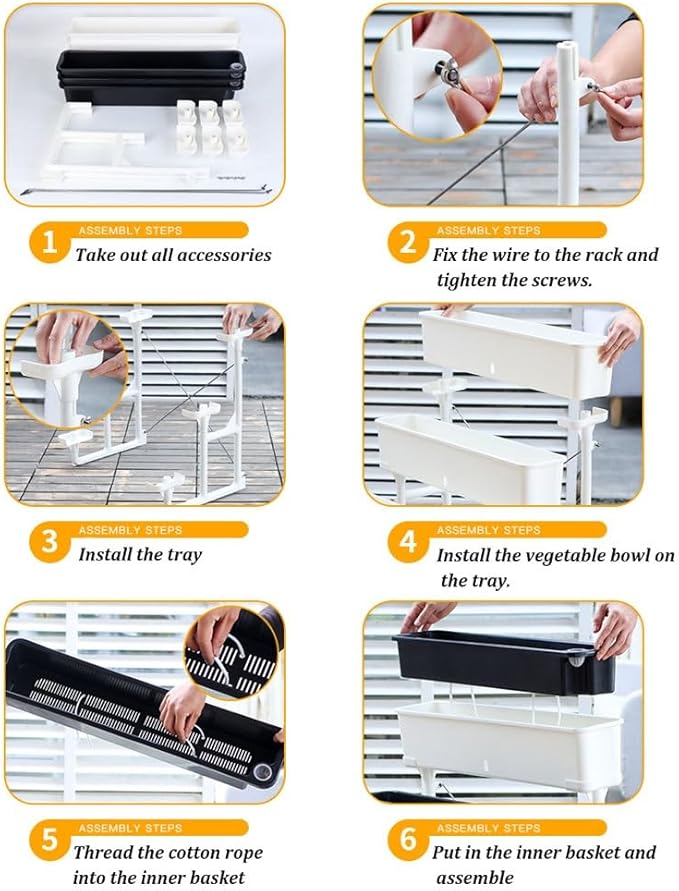 1 ASSEMBLY STEPS
Take out all accessories

2 ASSEMBLY STEPS
Fix the wire to the rack and tighten the screws.

3 ASSEMBLY STEPS
Install the tray

4 ASSEMBLY STEPS
Install the vegetable bowl on the tray.

5 ASSEMBLY STEPS
Thread the cotton rope into the inner basket

6 ASSEMBLY STEPS
Put in the inner basket and assemble