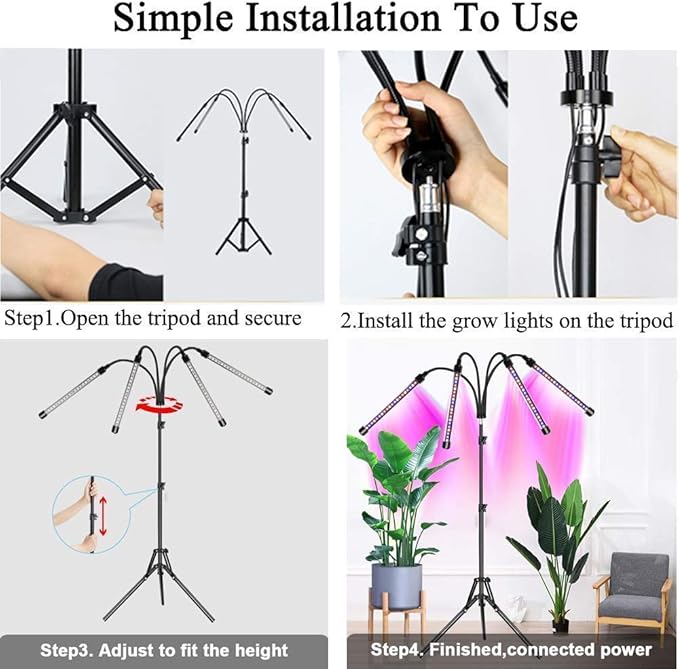 Simple Installation To Use

Step1.Open the tripod and secure

2.Install the grow lights on the tripod

Step3. Adjust to fit the height

Step4. Finished,connected power