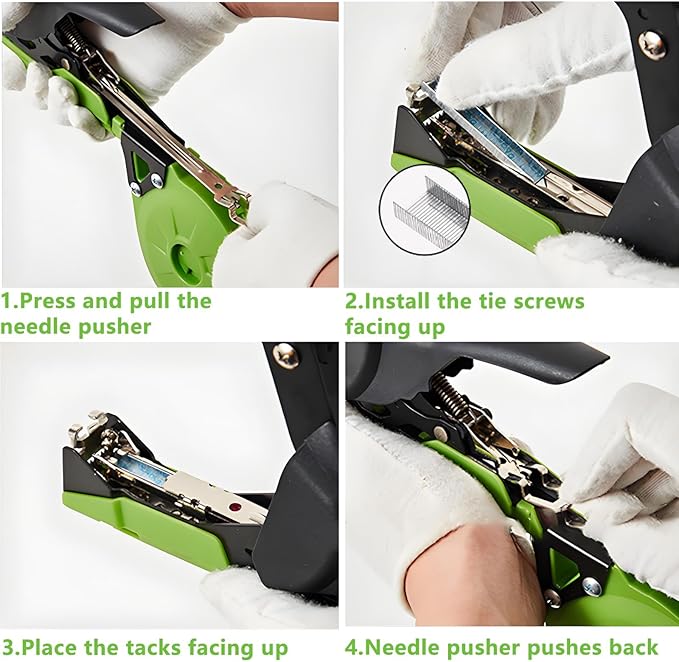 1.Press and pull the needle pusher

2.Install the tie screws facing up

3.Place the tacks facing up

4.Needle pusher pushes back