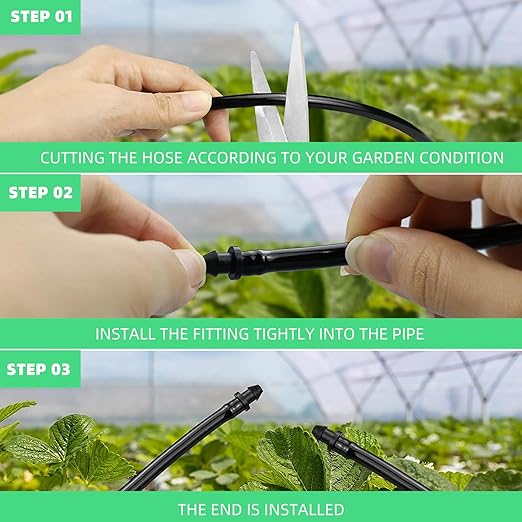 STEP 01

CUTTING THE HOSE ACCORDING TO YOUR GARDEN CONDITION

STEP 02

INSTALL THE FITTING TIGHTLY INTO THE PIPE

STEP 03

THE END IS INSTALLED