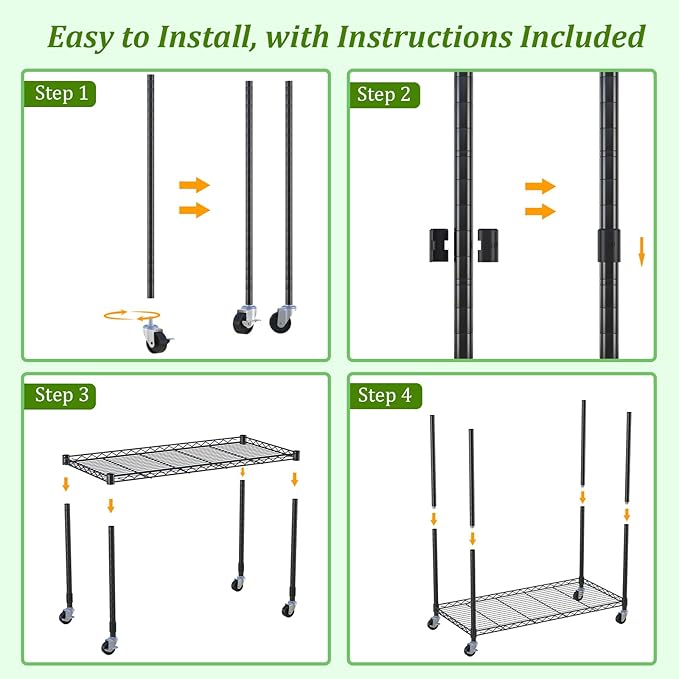 Easy to Install, with Instructions Included

Step 1

Step 2

Step 3

Step 4