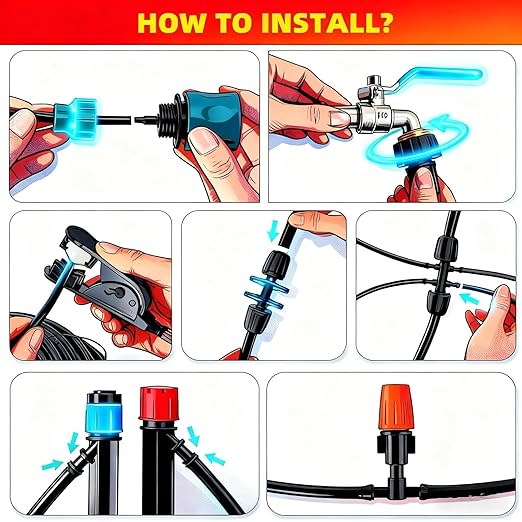 HOW TO INSTALL?