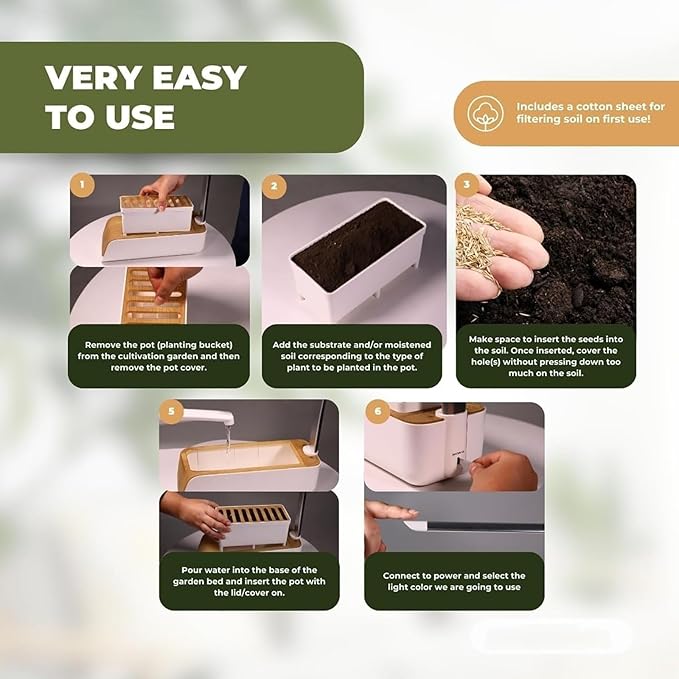 VERY EASY TO USE

Includes a cotton sheet for filtering soil on first use!

1

Remove the pot (planting bucket) from the cultivation garden and then remove the pot cover.

2

Add the substrate and/or moistened soil corresponding to the type of plant to be planted in the pot.

3

Make space to insert the seeds into the soil. Once inserted, cover the hole(s) without pressing down too much on the soil.

5

Pour water into the base of the garden bed and insert the pot with the lid/cover on.

6

Connect to power and select the light color we are going to use