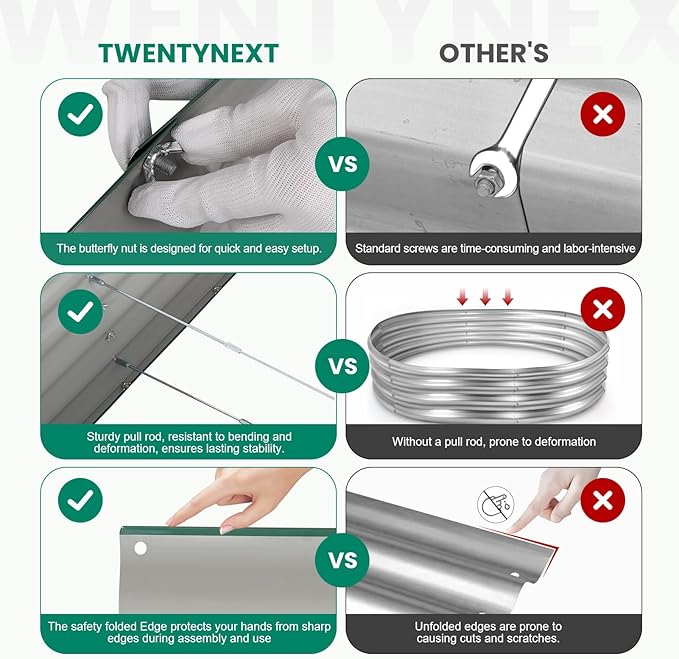 TWENTYNEXT

OTHER'S

VS

The butterfly nut is designed for quick and easy setup.

Standard screws are time-consuming and labor-intensive

VS

Sturdy pull rod, resistant to bending and deformation, ensures lasting stability.

Without a pull rod, prone to deformation

VS

The safety folded Edge protects your hands from sharp edges during assembly and use

Unfolded edges are prone to causing cuts and scratches.