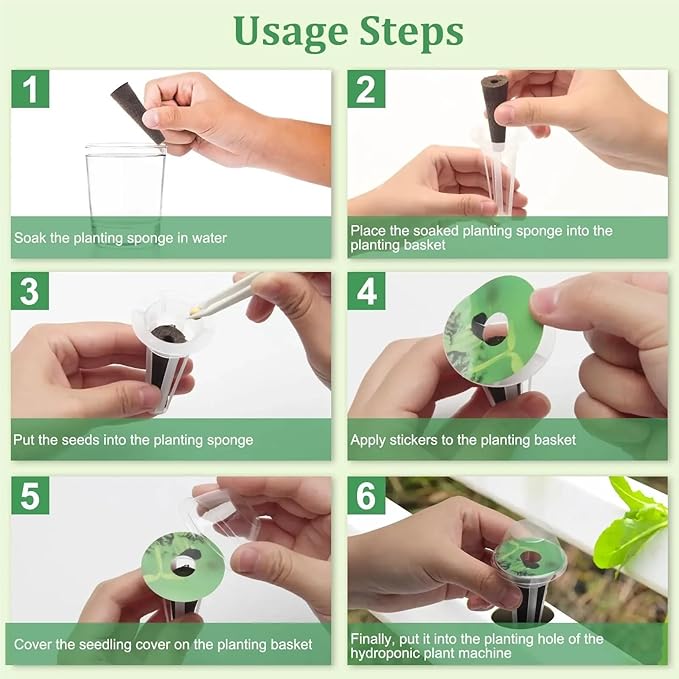 Usage Steps

1

Soak the planting sponge in water

2

Place the soaked planting sponge into the planting basket

3

Put the seeds into the planting sponge

4

Apply stickers to the planting basket

5

Cover the seedling cover on the planting basket

6

Finally, put it into the planting hole of the hydroponic plant machine