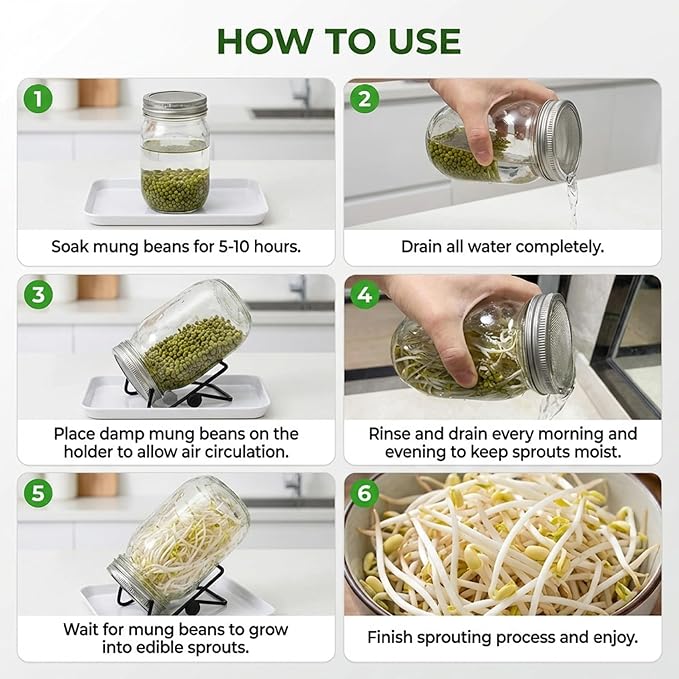 HOW TO USE

1

Soak mung beans for 5-10 hours.

2

Drain all water completely.

3

Place damp mung beans on the holder to allow air circulation.

4

Rinse and drain every morning and evening to keep sprouts moist.

5

Wait for mung beans to grow into edible sprouts.

6

Finish sprouting process and enjoy.