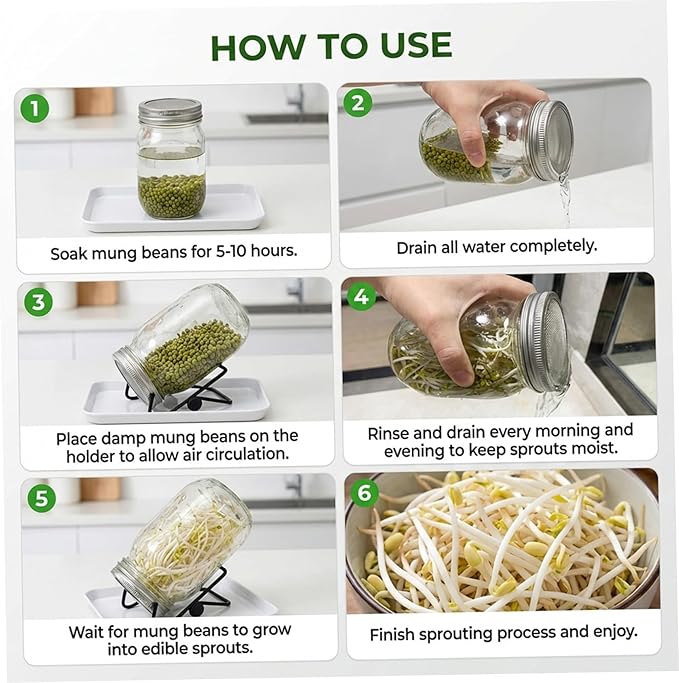 HOW TO USE

1

Soak mung beans for 5-10 hours.

2

Drain all water completely.

3

Place damp mung beans on the holder to allow air circulation.

4

Rinse and drain every morning and evening to keep sprouts moist.

5

Wait for mung beans to grow into edible sprouts.

6

Finish sprouting process and enjoy.