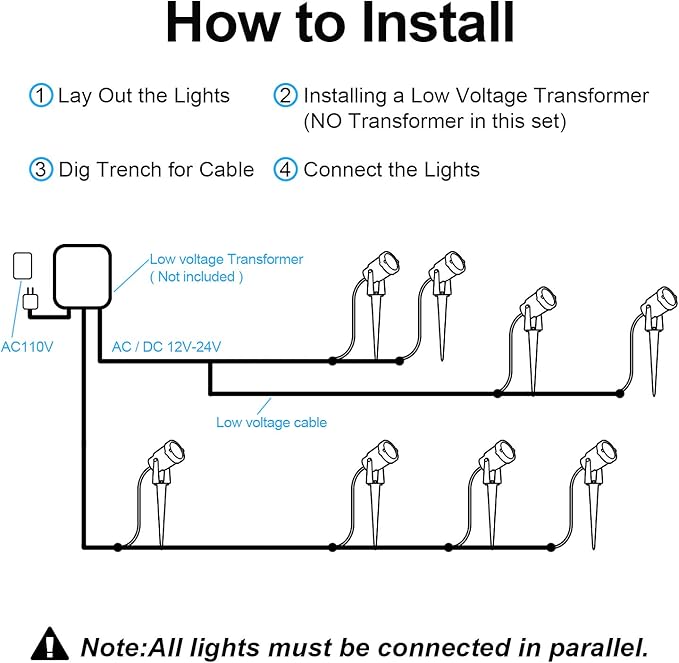 How to Install

1 Lay Out the Lights

2 Installing a Low Voltage Transformer (NO Transformer in this set)

3 Dig Trench for Cable

4 Connect the Lights

Low voltage Transformer ( Not included )

AC110V

AC / DC 12V-24V

Low voltage cable

Note:All lights must be connected in parallel.