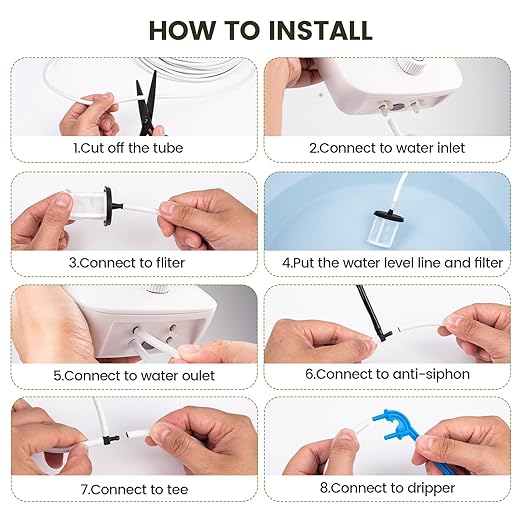 HOW TO INSTALL

1.Cut off the tube

2.Connect to water inlet

3.Connect to fliter

4.Put the water level line and filter

5.Connect to water oulet

6.Connect to anti-siphon

7.Connect to tee

8.Connect to dripper