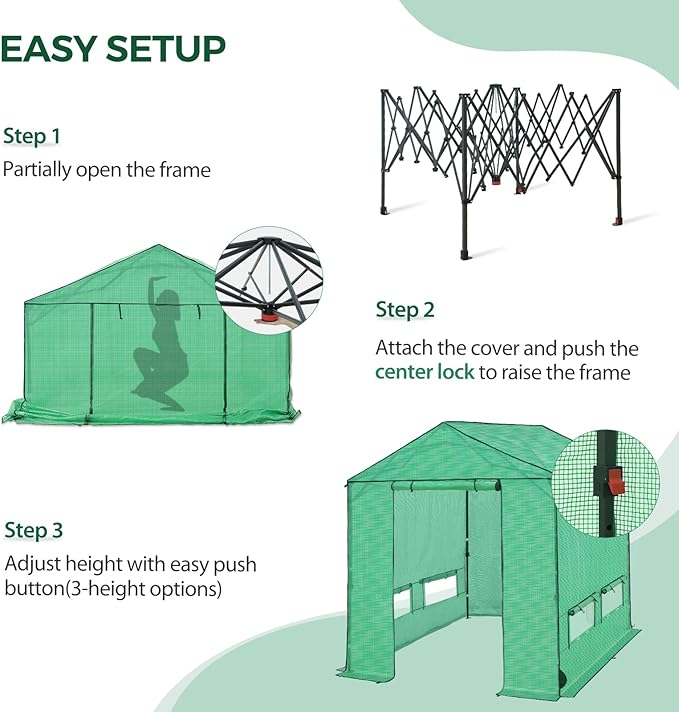 EASY SETUP

Step 1
Partially open the frame

Step 2
Attach the cover and push the center lock to raise the frame

Step 3
Adjust height with easy push button(3-height options)