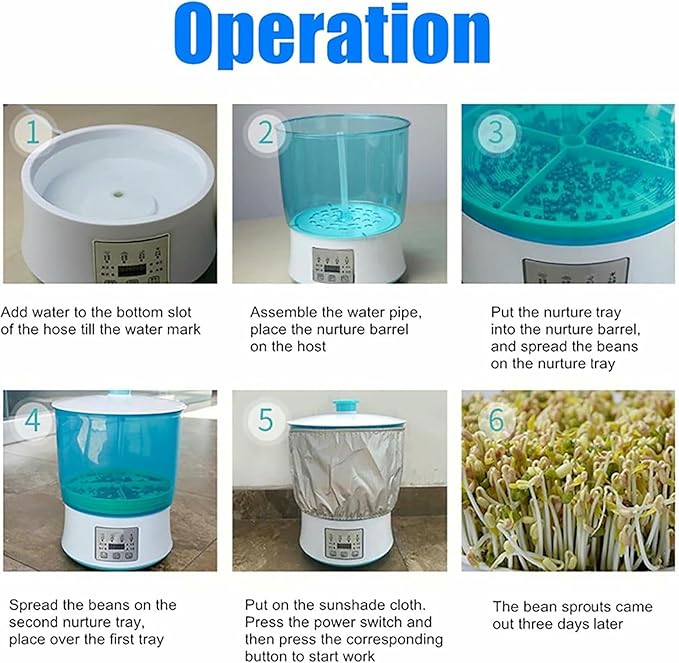 Operation

1

Add water to the bottom slot of the hose till the water mark

2

Assemble the water pipe, place the nurture barrel on the host

3

Put the nurture tray into the nurture barrel, and spread the beans on the nurture tray

4

Spread the beans on the second nurture tray, place over the first tray

5

Put on the sunshade cloth. Press the power switch and then press the corresponding button to start work

6

The bean sprouts came out three days later