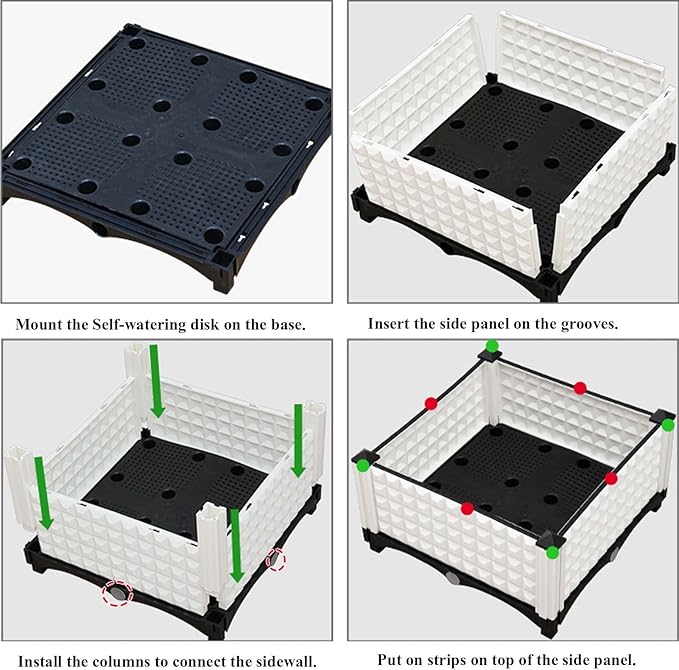 Mount the Self-watering disk on the base.

Insert the side panel on the grooves.

Install the columns to connect the sidewall.

Put on strips on top of the side panel.