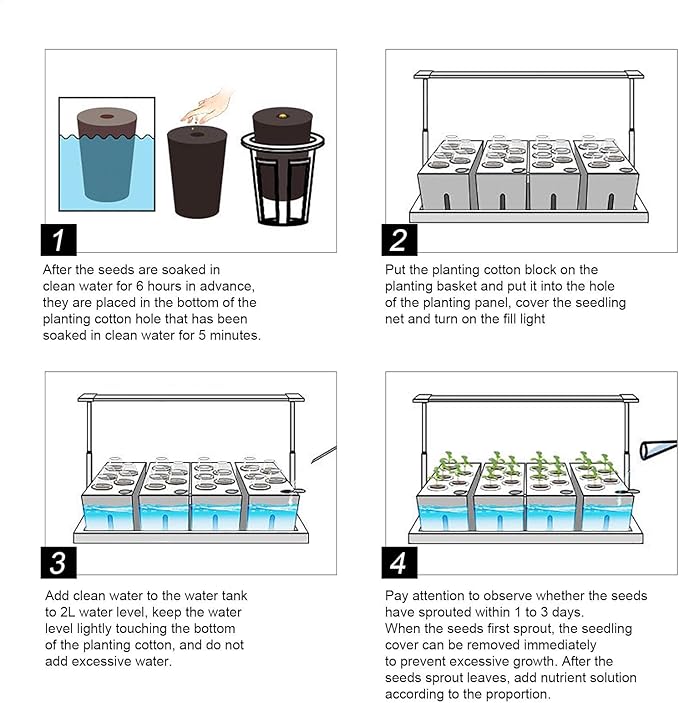 1

After the seeds are soaked in clean water for 6 hours in advance, they are placed in the bottom of the planting cotton hole that has been soaked in clean water for 5 minutes.

2

Put the planting cotton block on the planting basket and put it into the hole of the planting panel, cover the seedling net and turn on the fill light

3

Add clean water to the water tank to 2L water level, keep the water level lightly touching the bottom of the planting cotton, and do not add excessive water.

4

Pay attention to observe whether the seeds have sprouted within 1 to 3 days.
When the seeds first sprout, the seedling cover can be removed immediately to prevent excessive growth. After the seeds sprout leaves, add nutrient solution according to the proportion.