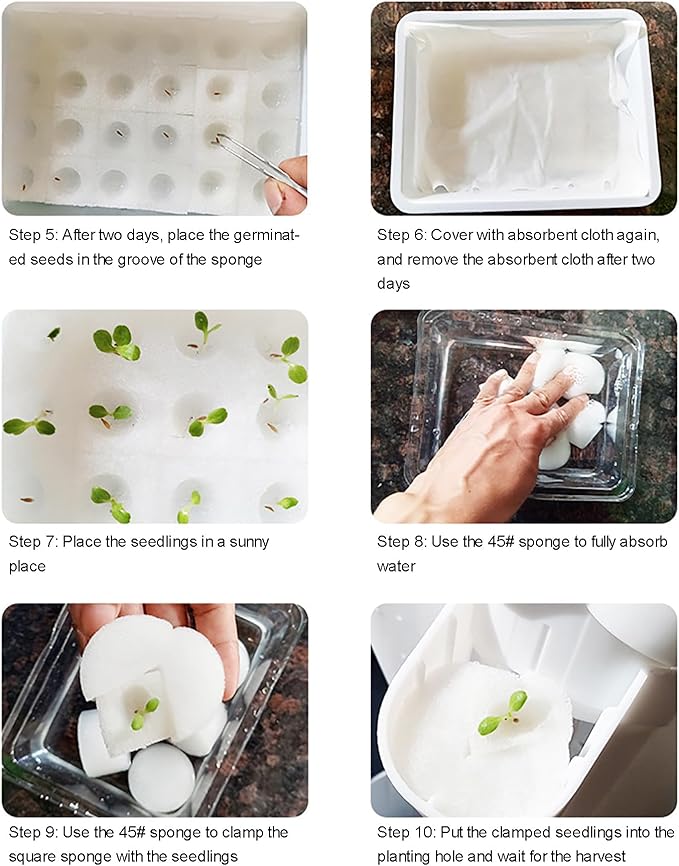 Step 5: After two days, place the germinated seeds in the groove of the sponge

Step 6: Cover with absorbent cloth again, and remove the absorbent cloth after two days

Step 7: Place the seedlings in a sunny place

Step 8: Use the 45# sponge to fully absorb water

Step 9: Use the 45# sponge to clamp the square sponge with the seedlings

Step 10: Put the clamped seedlings into the planting hole and wait for the harvest