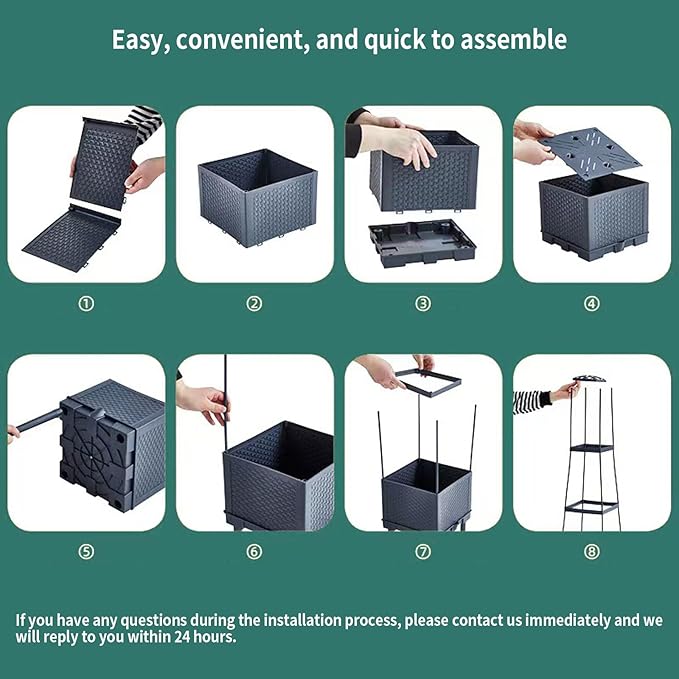 Easy, convenient, and quick to assemble

①

②

③

④

⑤

⑥

⑦

⑧

If you have any questions during the installation process, please contact us immediately and we will reply to you within 24 hours.