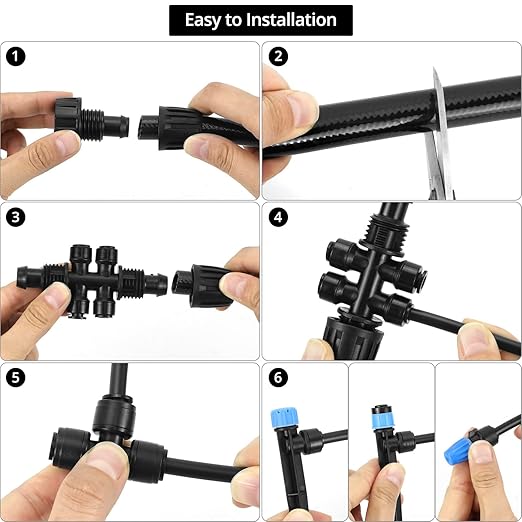 Easy to Installation

1

2

3

4

5

6