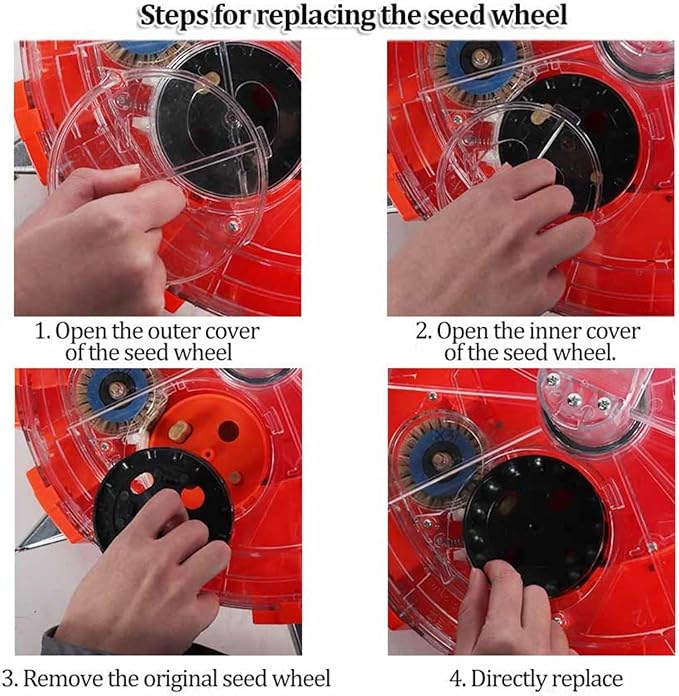 Steps for replacing the seed wheel

1. Open the outer cover of the seed wheel

2. Open the inner cover of the seed wheel.

3. Remove the original seed wheel

4. Directly replace