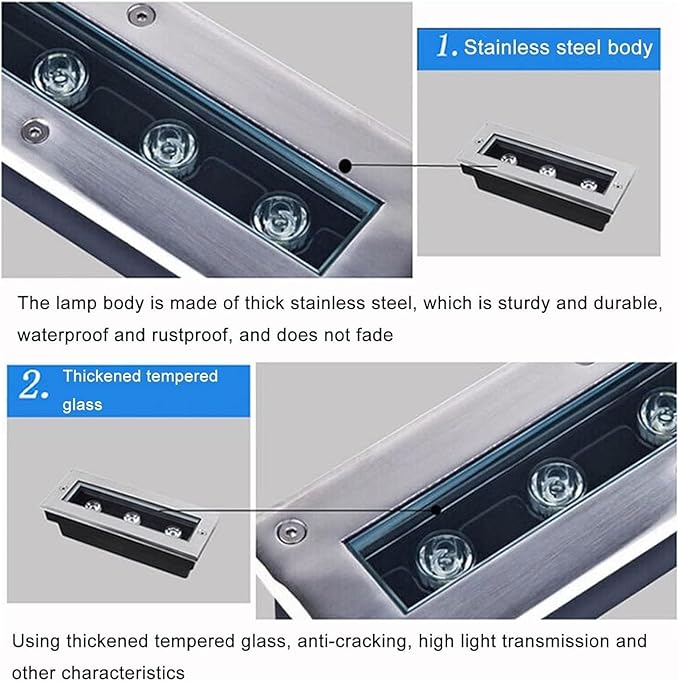 1. Stainless steel body

The lamp body is made of thick stainless steel, which is sturdy and durable, waterproof and rustproof, and does not fade

2. Thickened tempered glass

Using thickened tempered glass, anti-cracking, high light transmission and other characteristics