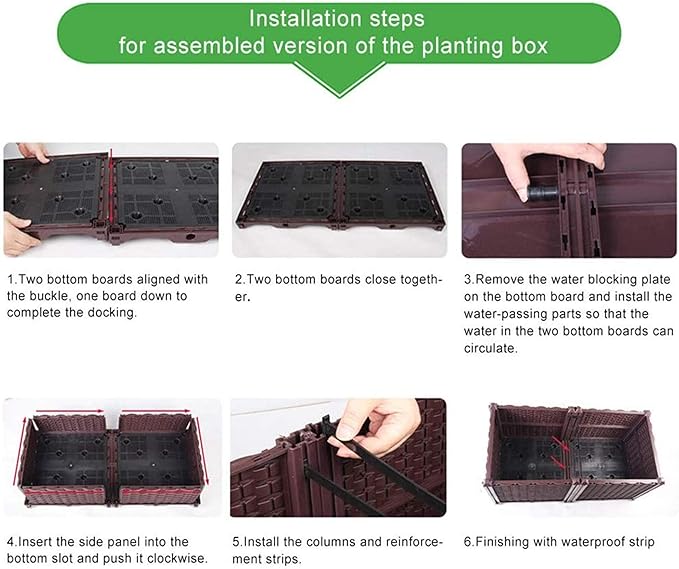 Installation steps
for assembled version of the planting box

1.Two bottom boards aligned with the buckle, one board down to complete the docking.

2.Two bottom boards close together.

3.Remove the water blocking plate on the bottom board and install the water-passing parts so that the water in the two bottom boards can circulate.

4.Insert the side panel into the bottom slot and push it clockwise.

5.Install the columns and reinforcement strips.

6.Finishing with waterproof strip