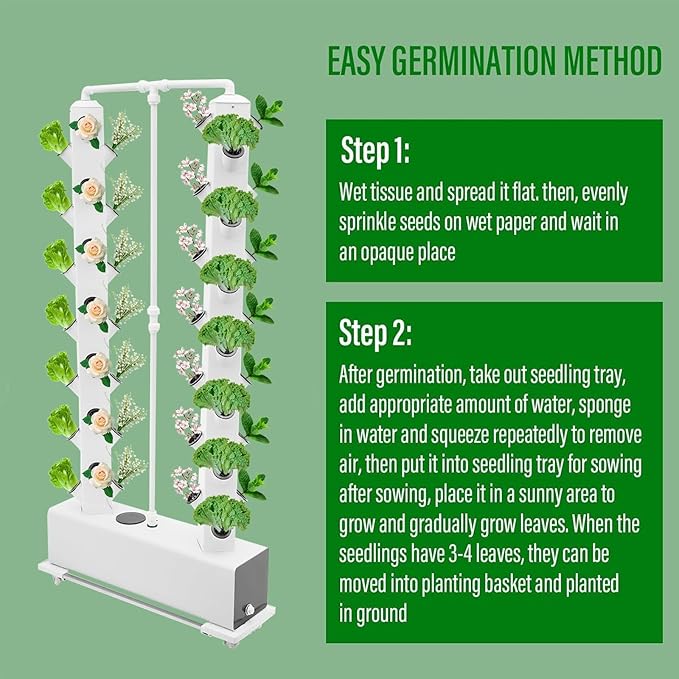 EASY GERMINATION METHOD

Step 1:

Wet tissue and spread it flat. then, evenly sprinkle seeds on wet paper and wait in an opaque place

Step 2:

After germination, take out seedling tray, add appropriate amount of water, sponge in water and squeeze repeatedly to remove air, then put it into seedling tray for sowing after sowing, place it in a sunny area to grow and gradually grow leaves. When the seedlings have 3-4 leaves, they can be moved into planting basket and planted in ground