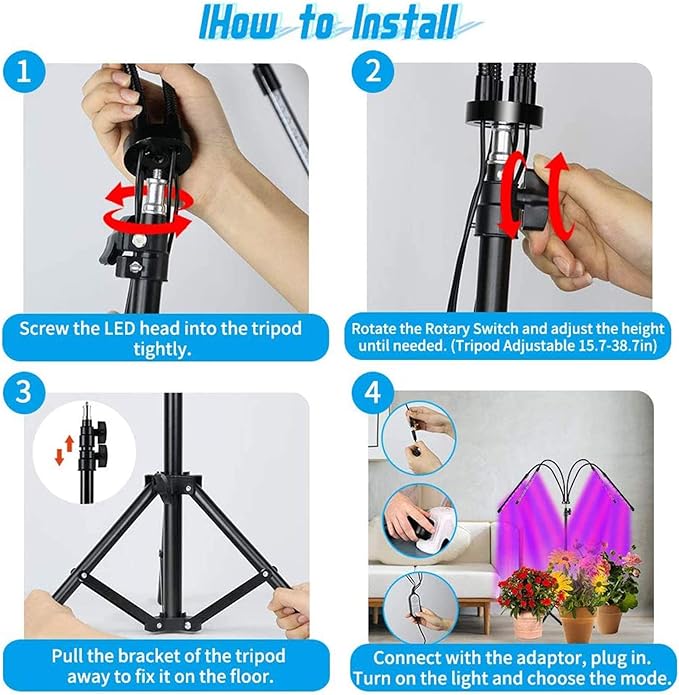 IHow to Install

1

Screw the LED head into the tripod tightly.

2

Rotate the Rotary Switch and adjust the height until needed. (Tripod Adjustable 15.7-38.7in)

3

Pull the bracket of the tripod away to fix it on the floor.

4

Connect with the adaptor, plug in. Turn on the light and choose the mode.